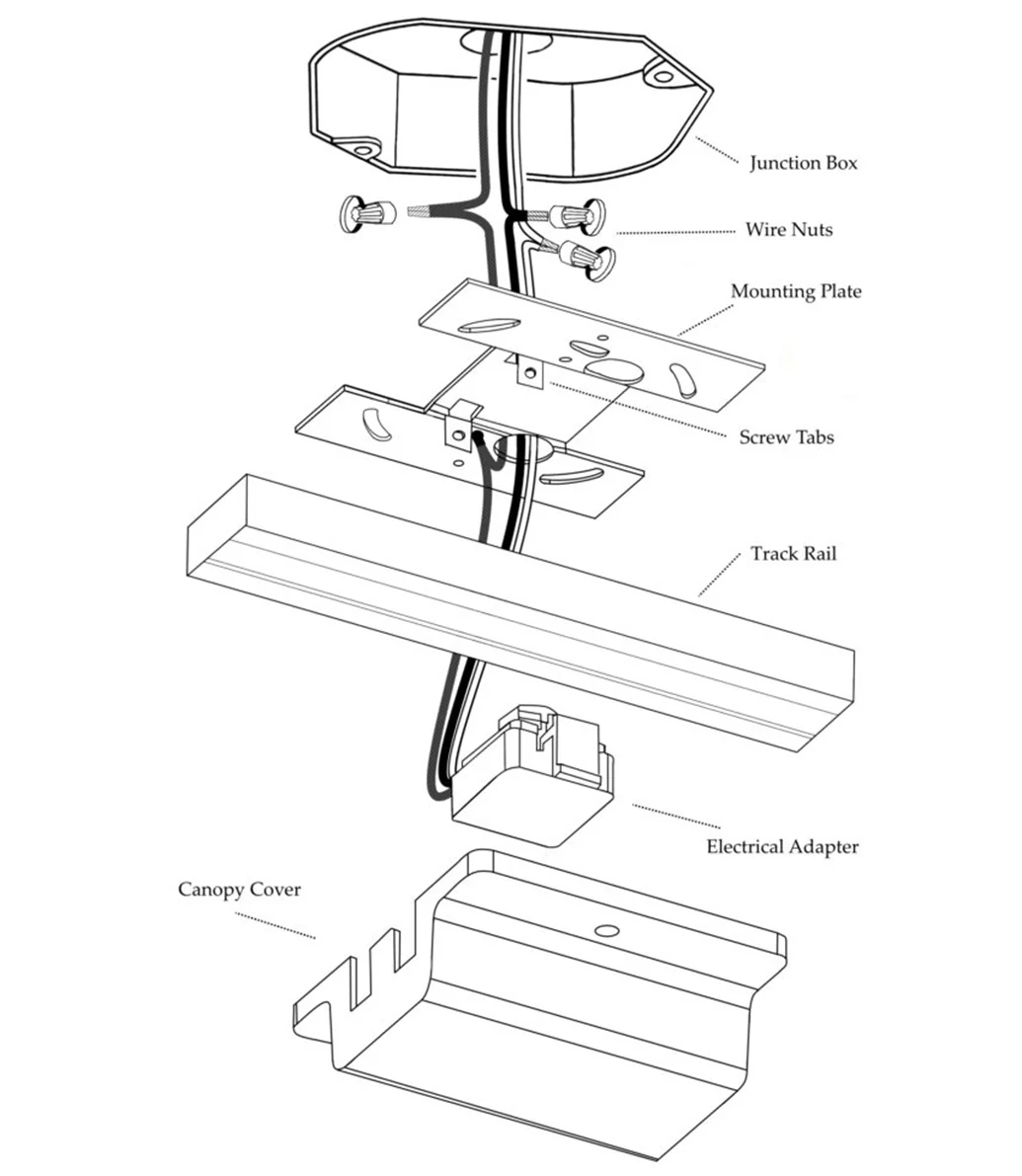 Junction Box

Wire Nuts

Mounting Plate

Screw Tabs

Track Rail

Electrical Adapter

Canopy Cover